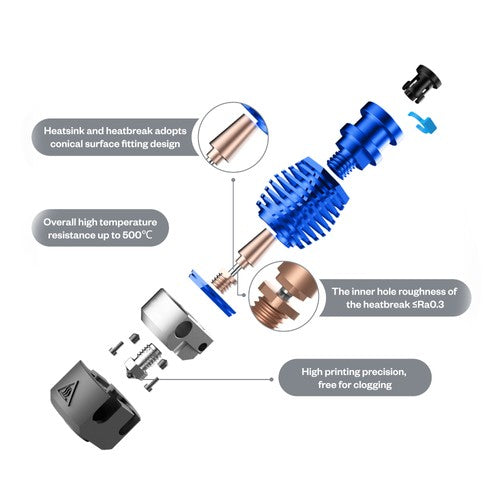 Heatsink and heatbreak adopts conical surface fitting design

Overall high temperature resistance up to 500℃

The inner hole roughness of the heatbreak ≤Ra0.3

High printing precision, free for clogging