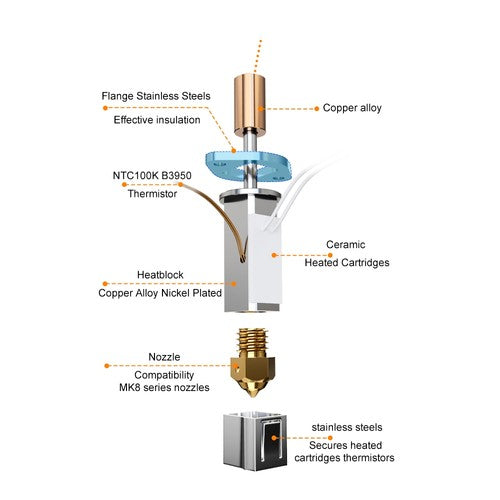 Flange Stainless Steels
Effective insulation

Copper alloy

NTC100K B3950
Thermistor

Ceramic
Heated Cartridges

Heatblock
Copper Alloy Nickel Plated

Nozzle
Compatibility
MK8 series nozzles

stainless steels
Secures heated
cartridges thermistors