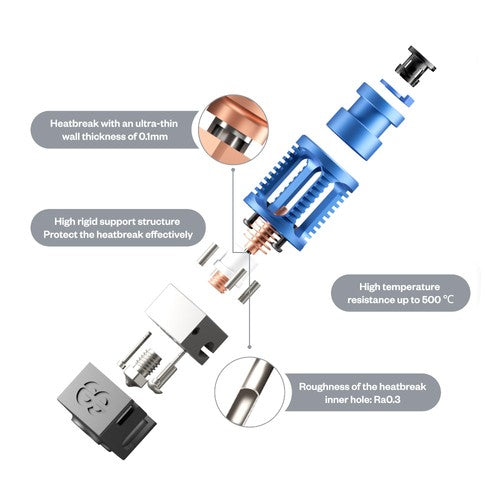 Heatbreak with an ultra-thin wall thickness of 0.1mm

High rigid support structure
Protect the heatbreak effectively

High temperature resistance up to 500 °C

Roughness of the heatbreak inner hole: Ra0.3