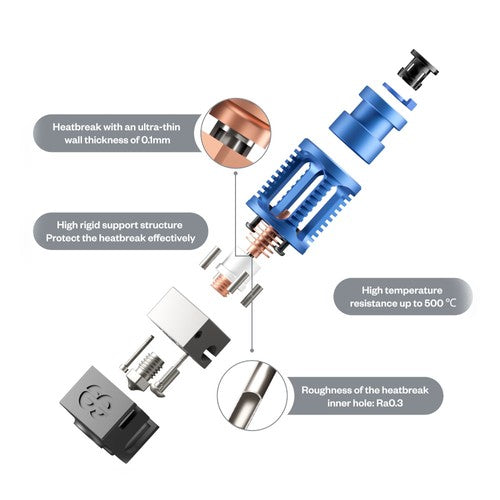 Heatbreak with an ultra-thin wall thickness of 0.1mm

High rigid support structure
Protect the heatbreak effectively

High temperature resistance up to 500 ℃

Roughness of the heatbreak inner hole: Ra0.3